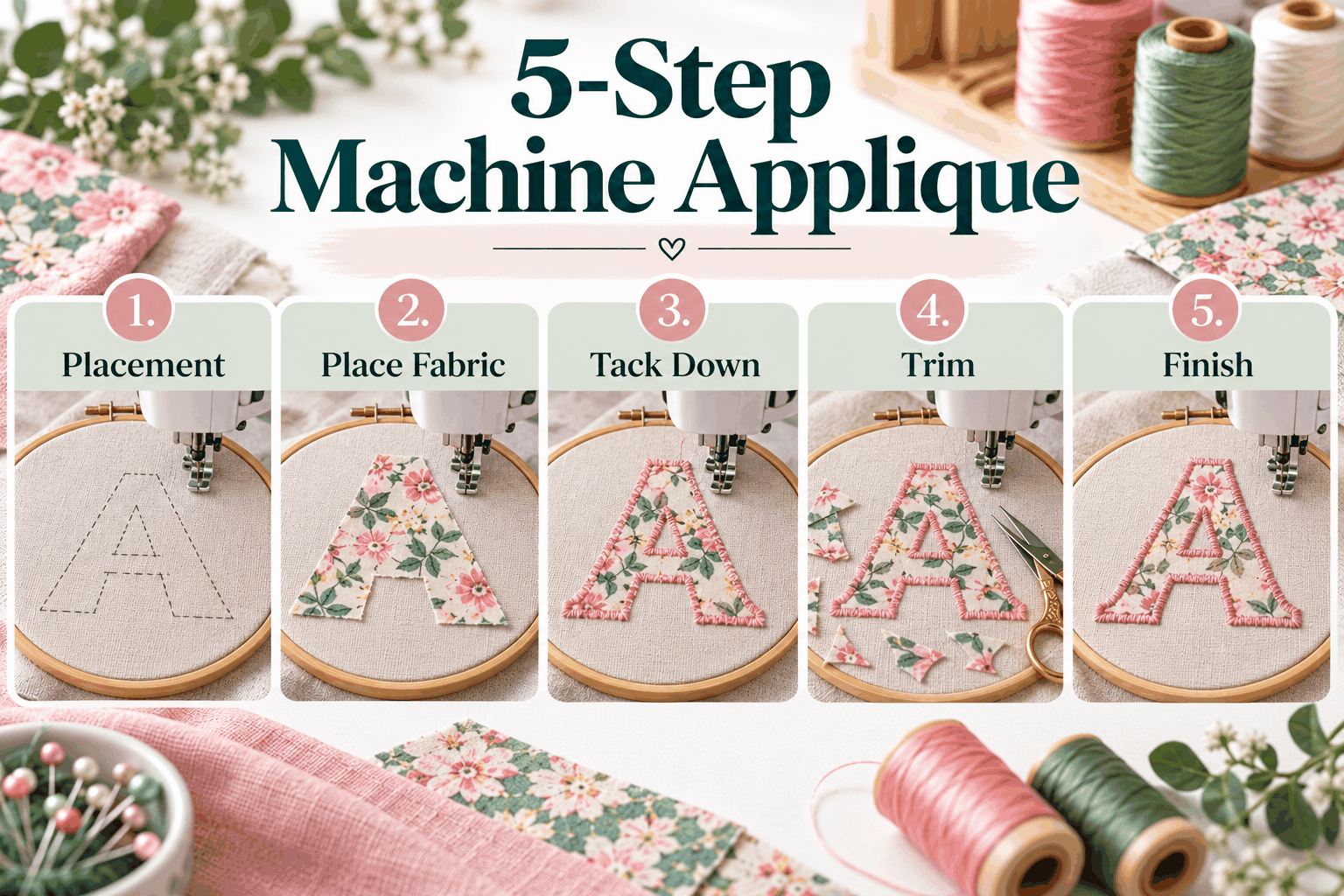 5-Step Machine Applique

1. Placement

2. Place Fabric

3. Tack Down

4. Trim

5. Finish